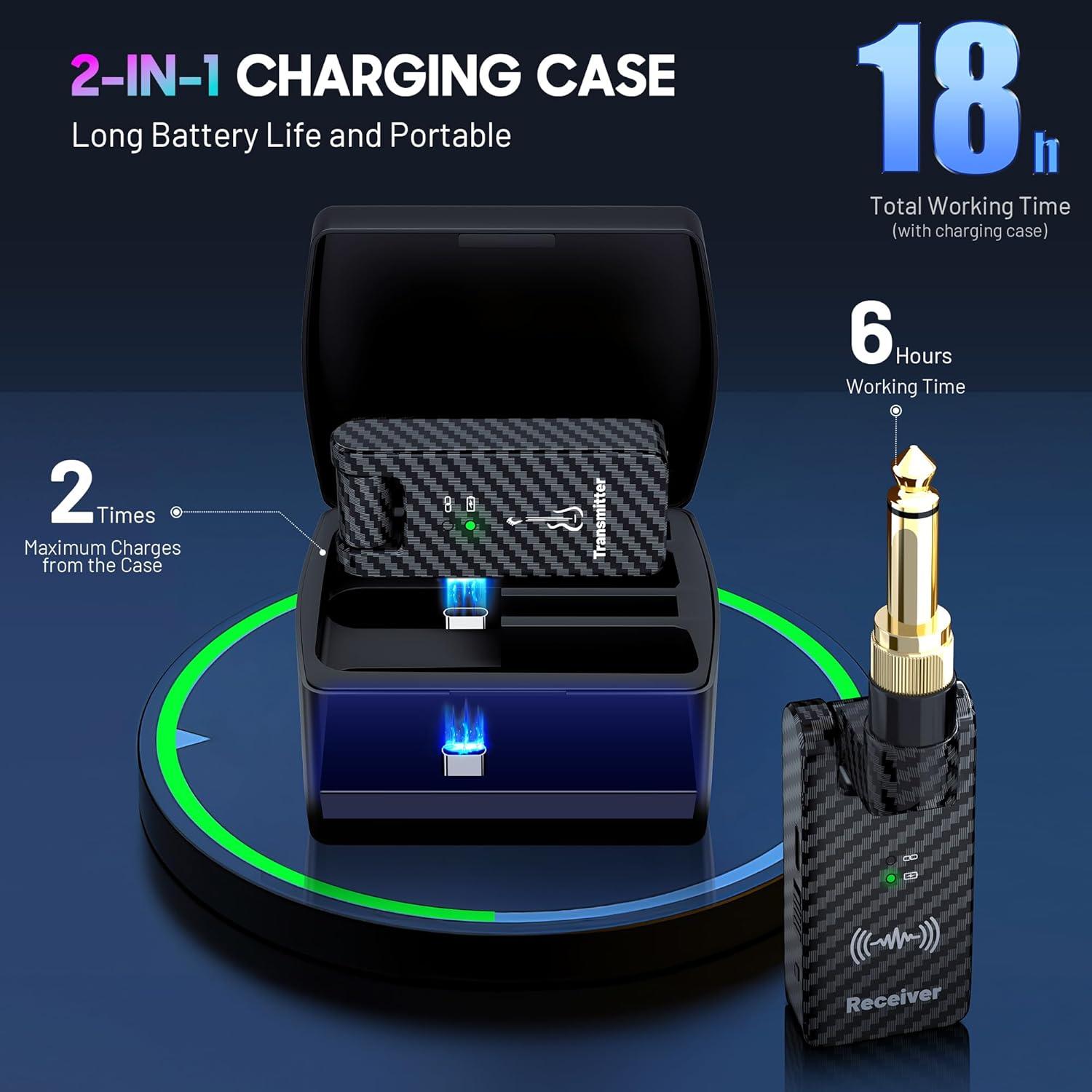 2-IN-1 CHARGING CASE
Long Battery Life and Portable

18h
Total Working Time
(with charging case)

6 Hours
Working Time

2 Times
Maximum Charges from the Case

Transmitter

Receiver