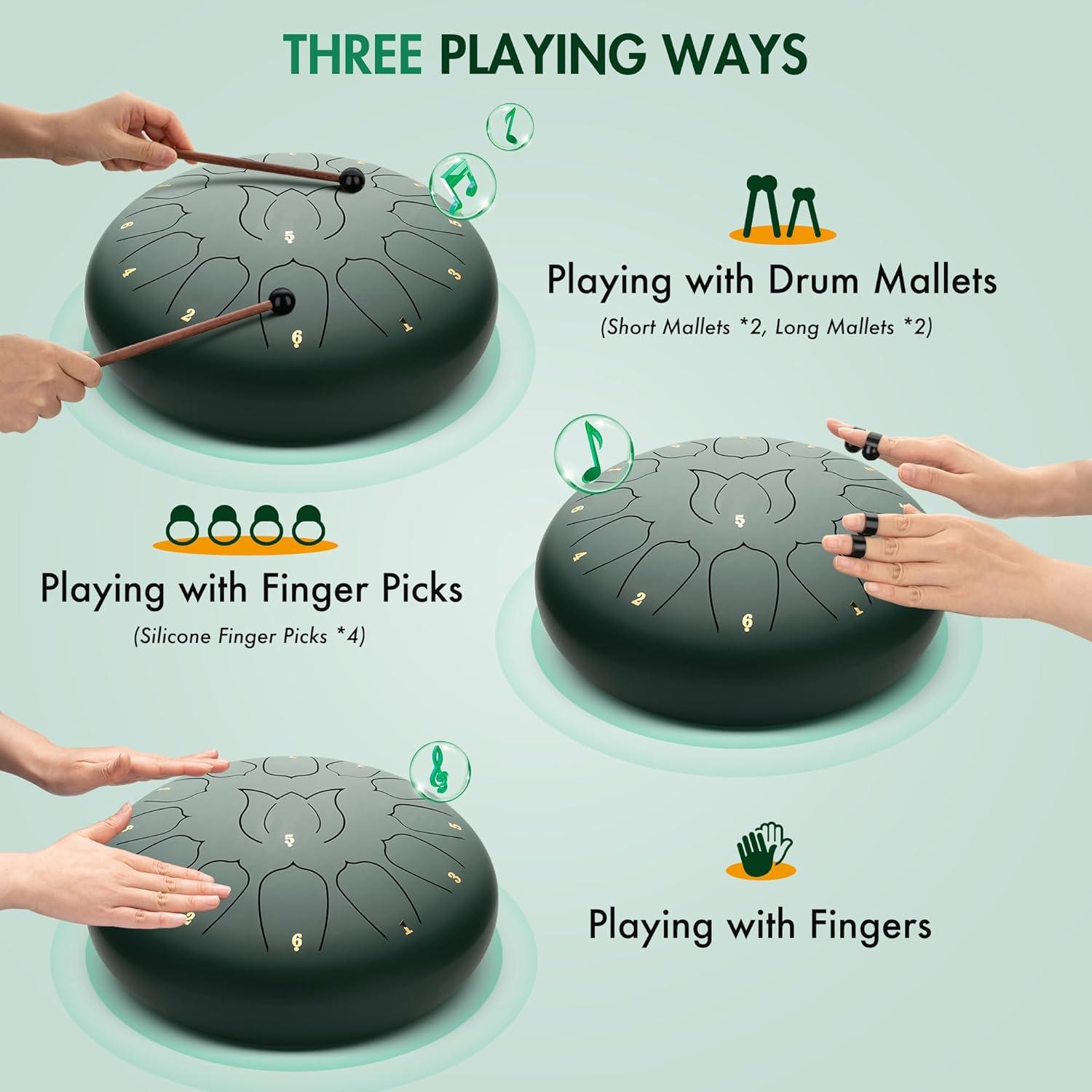 THREE PLAYING WAYS

Playing with Drum Mallets
(Short Mallets *2, Long Mallets *2)

Playing with Finger Picks
(Silicone Finger Picks *4)

Playing with Fingers