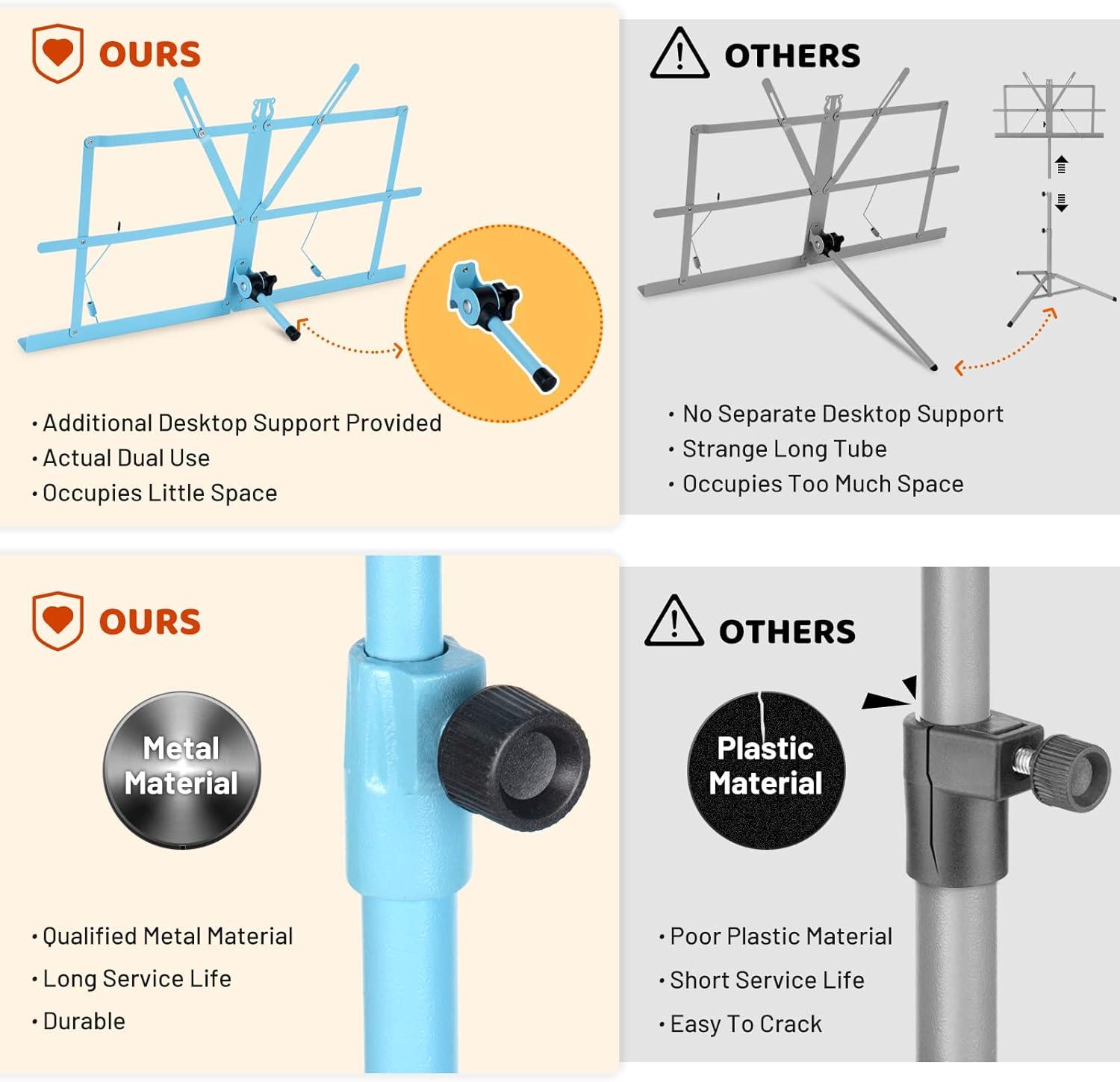 OURS

• Additional Desktop Support Provided
• Actual Dual Use
• Occupies Little Space

OTHERS

• No Separate Desktop Support
• Strange Long Tube
• Occupies Too Much Space

OURS

Metal Material

• Qualified Metal Material
• Long Service Life
• Durable

OTHERS

Plastic Material

• Poor Plastic Material
• Short Service Life
• Easy To Crack