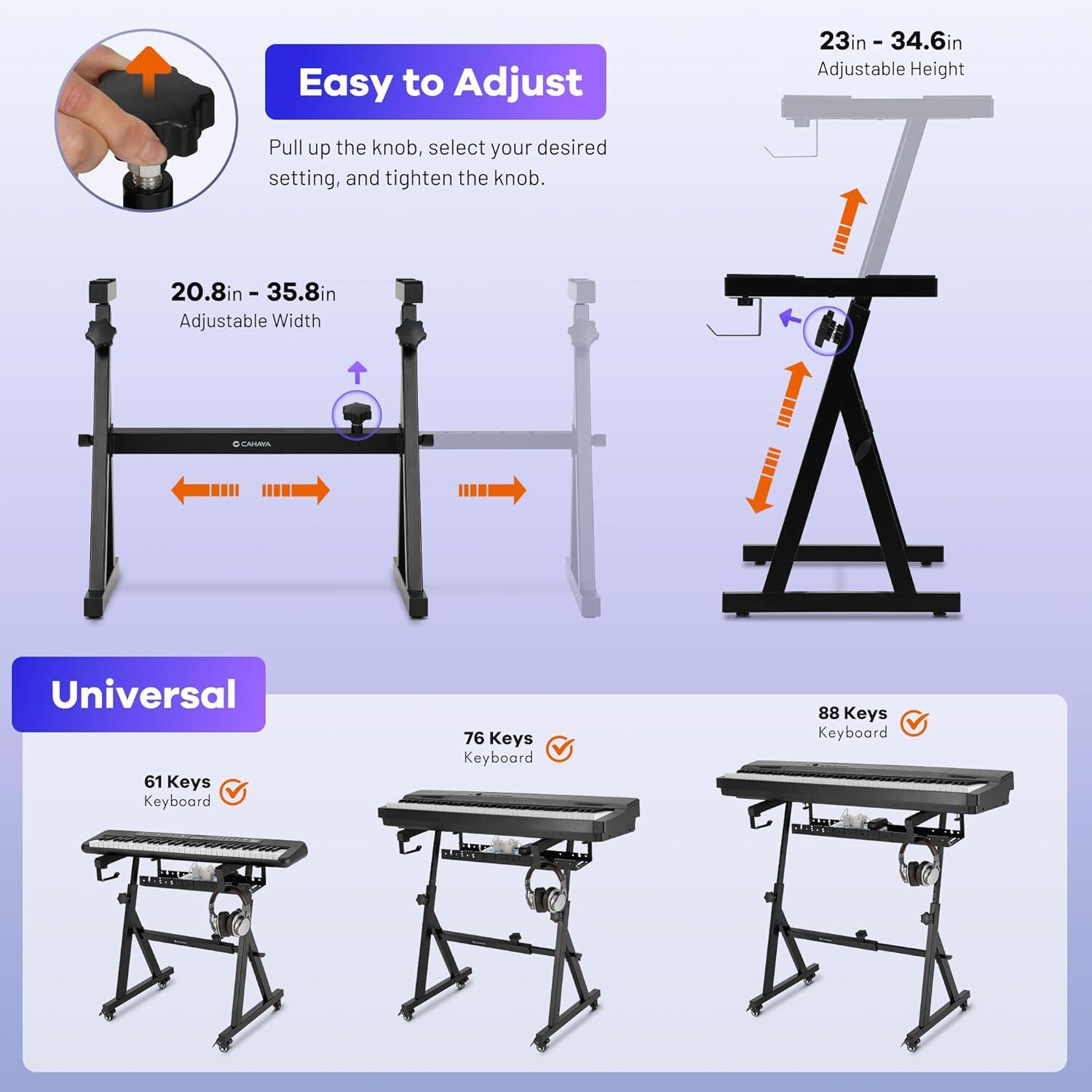 Easy to Adjust

Pull up the knob, select your desired setting, and tighten the knob.

23in - 34.6in
Adjustable Height

20.8in - 35.8in
Adjustable Width

CAHAYA

Universal

61 Keys
Keyboard

76 Keys
Keyboard

88 Keys
Keyboard