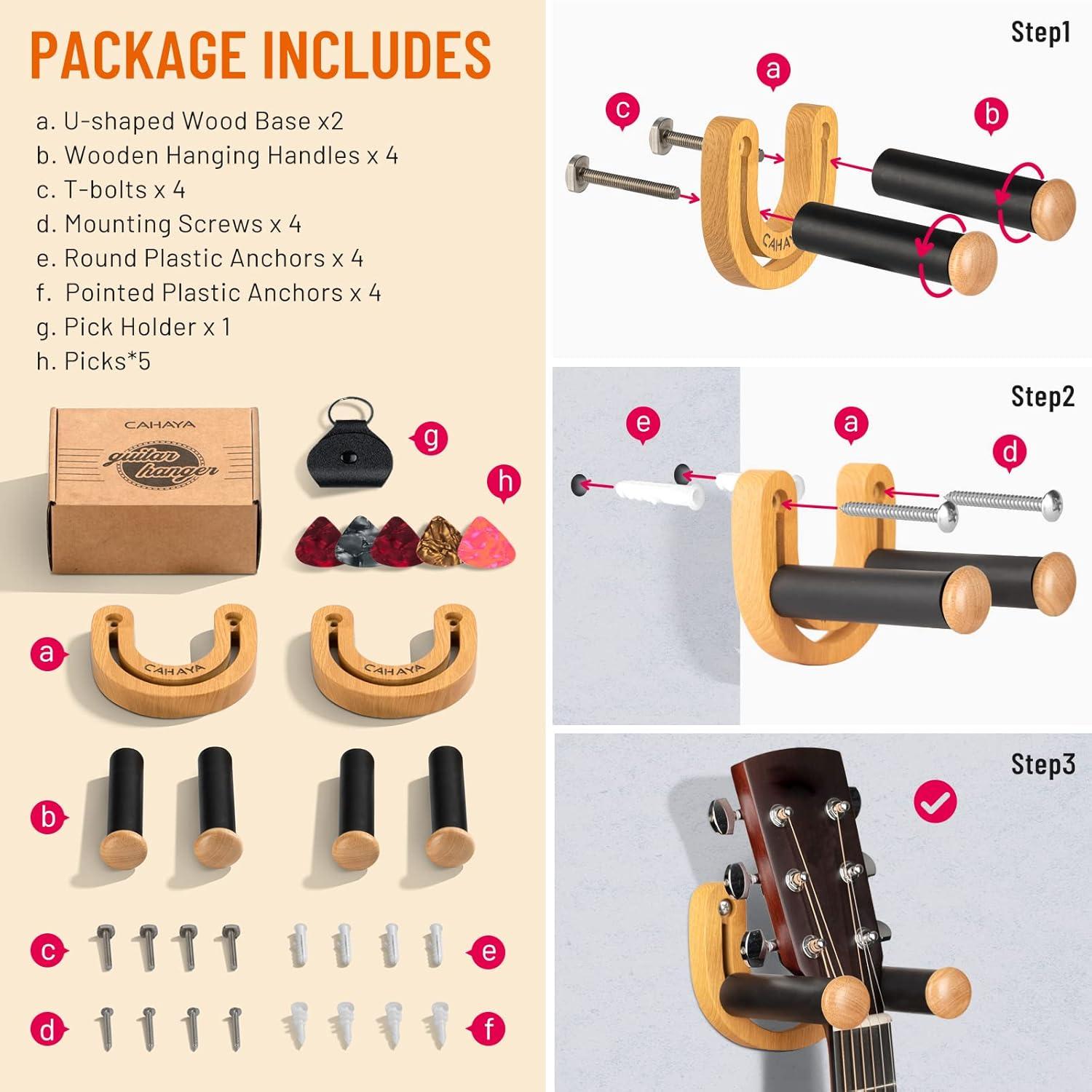 PACKAGE INCLUDES

a. U-shaped Wood Base x2
b. Wooden Hanging Handles x 4
c. T-bolts x 4
d. Mounting Screws x 4
e. Round Plastic Anchors x 4
f. Pointed Plastic Anchors x 4
g. Pick Holder x 1
h. Picks*5

CAHAYA
guitar hanger

g
h
a
CAHAYA
CAHAYA
b
c
e
d
f

Step1
a
c
b
CAHAYA

Step2
e
a
d

Step3