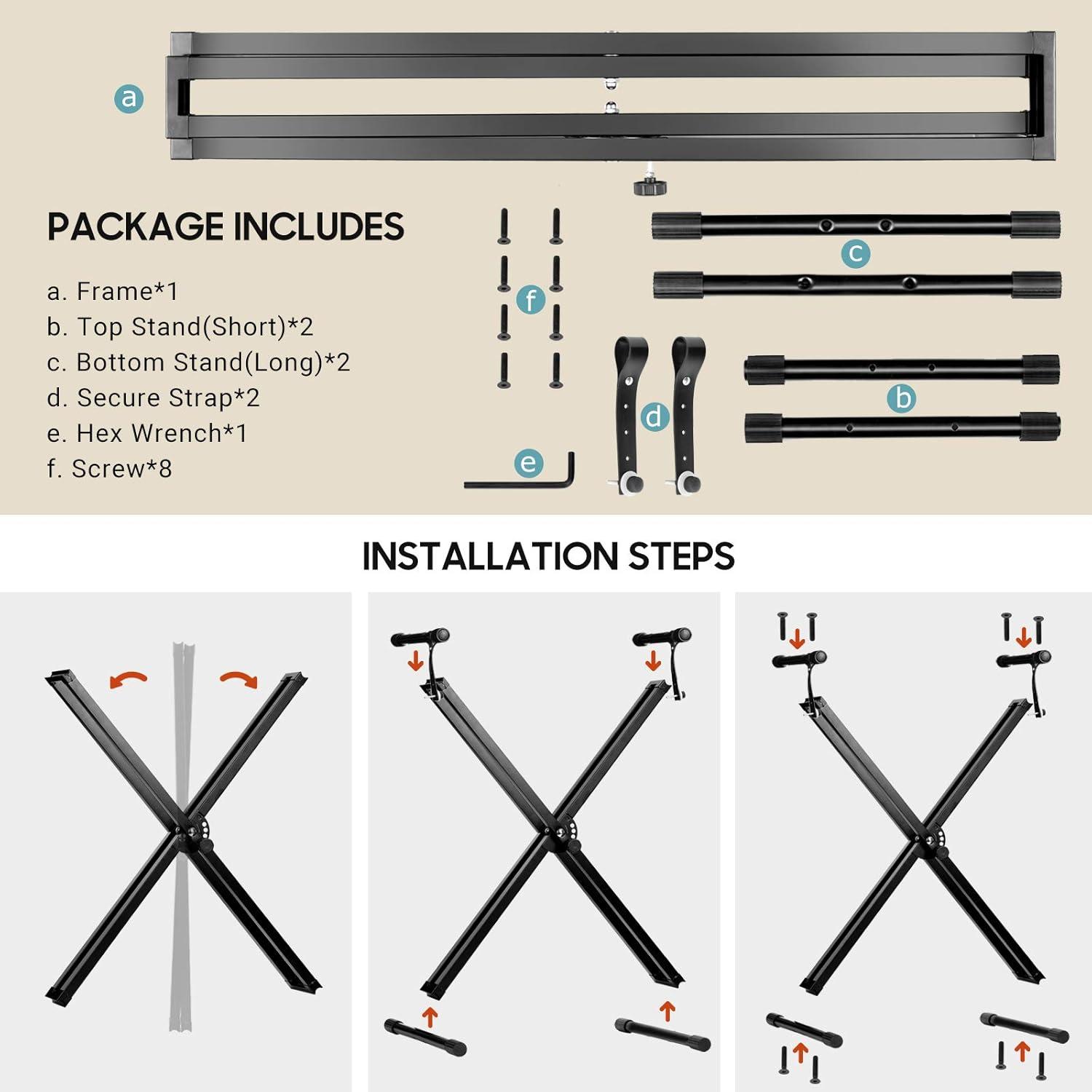 a

PACKAGE INCLUDES

a. Frame*1
b. Top Stand(Short)*2
c. Bottom Stand(Long)*2
d. Secure Strap*2
e. Hex Wrench*1
f. Screw*8

f

c

d

b

e

INSTALLATION STEPS